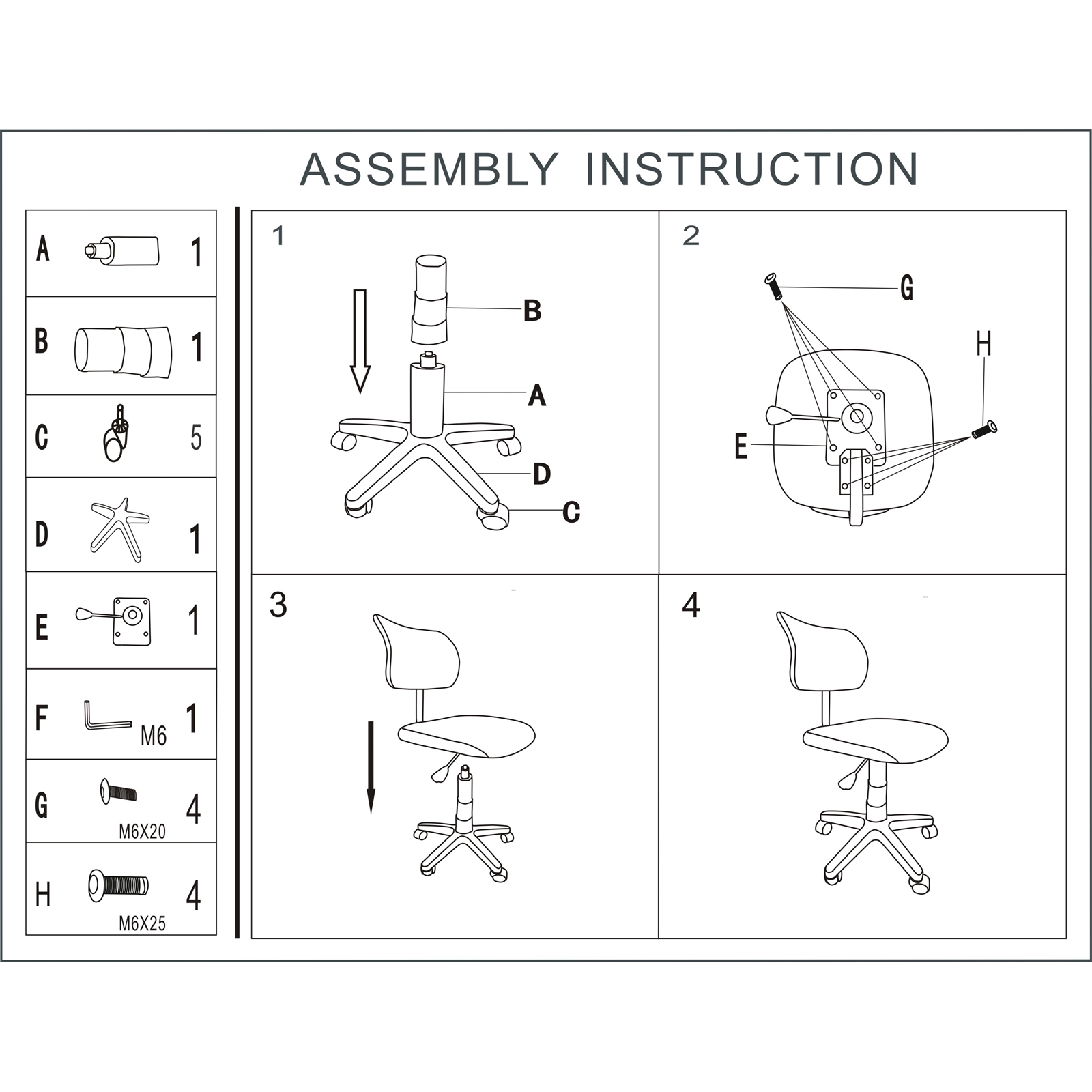 ASSEMBLY INSTRUCTION

| A | | 1 |
|---|---|---|
| B | | 1 |
| C | | 5 |
| D | | 1 |
| E | | 1 |
| F | M6 | 1 |
| G | M6X20 | 4 |
| H | M6X25 | 4 |

1

B

A

D

C

2

G

H

E

3

4